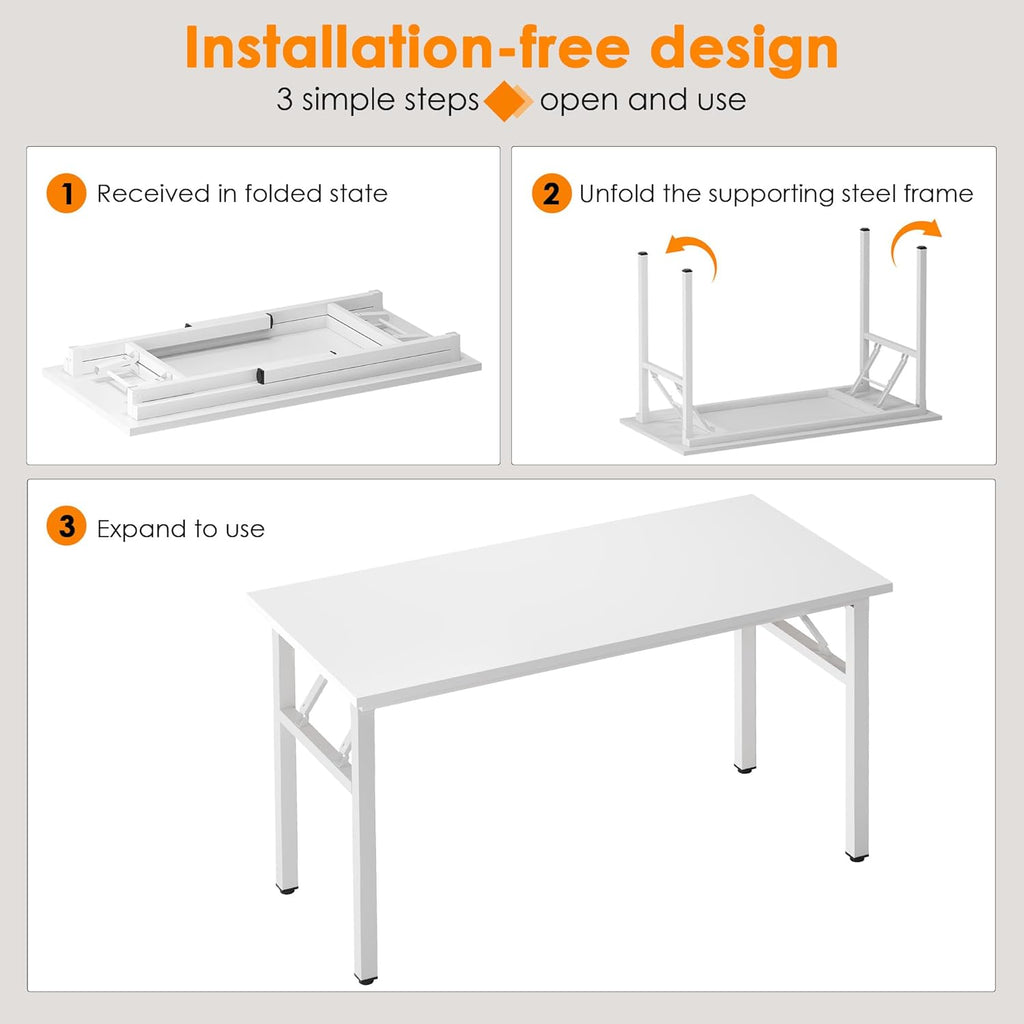 Installation-free design
3 simple steps open and use

1 Received in folded state

2 Unfold the supporting steel frame

3 Expand to use