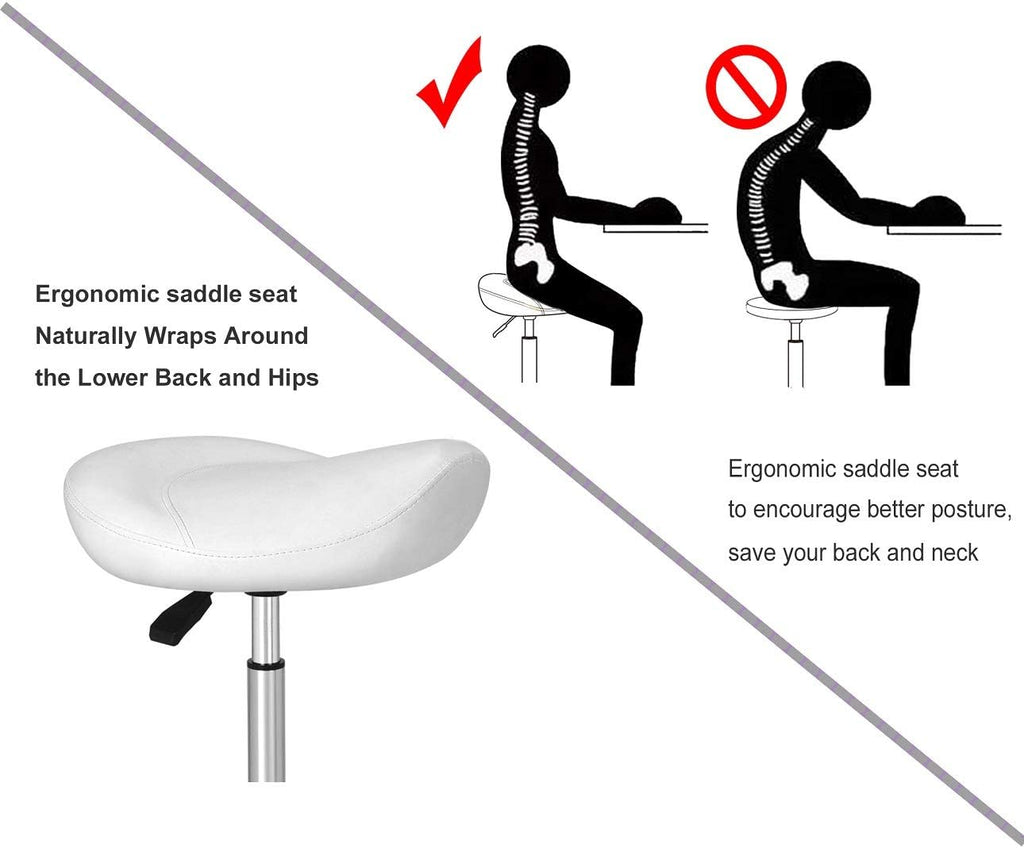 Ergonomic saddle seat
Naturally Wraps Around
the Lower Back and Hips

Ergonomic saddle seat
to encourage better posture,
save your back and neck