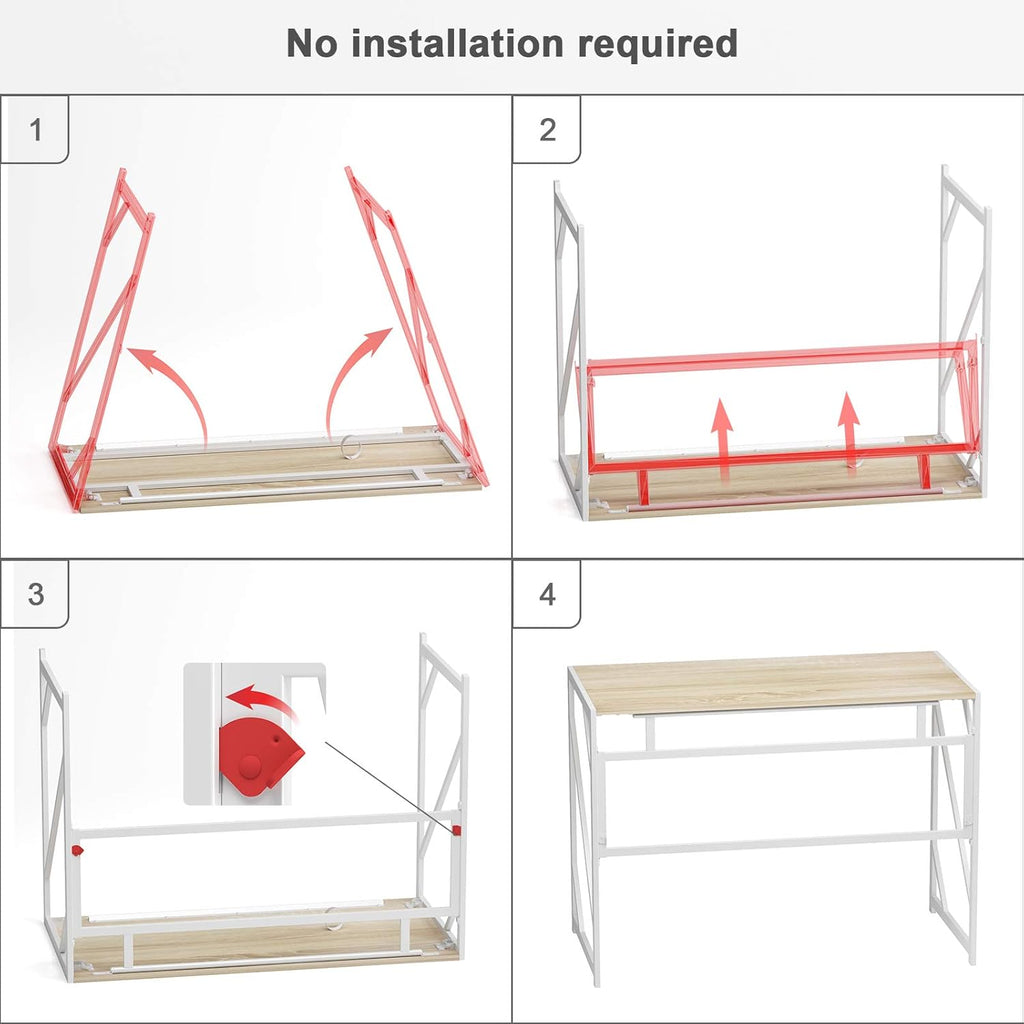 No installation required

1

2

3

4