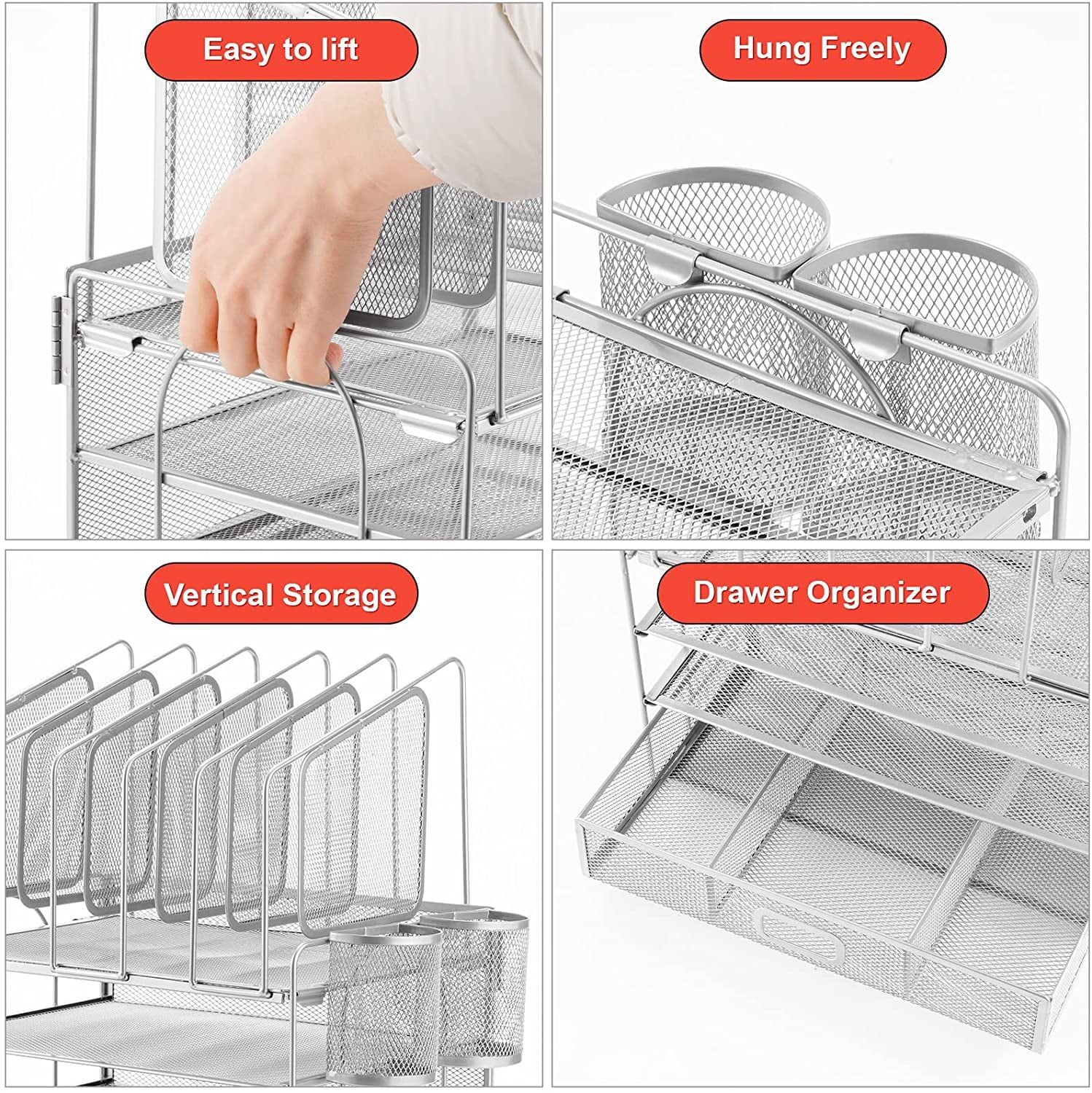 Easy to lift

Hung Freely

Vertical Storage

Drawer Organizer